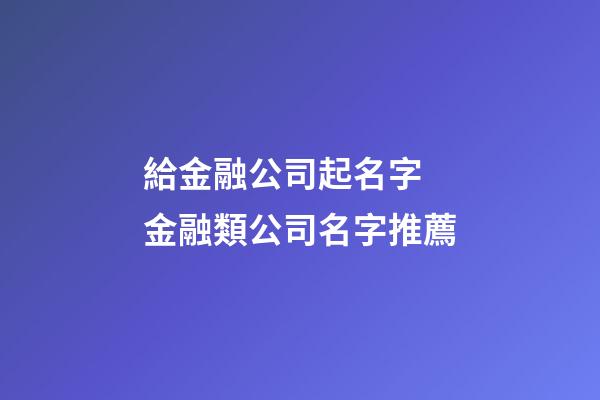 給金融公司起名字
金融類公司名字推薦